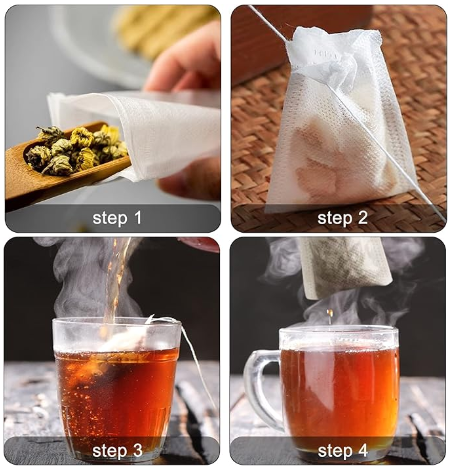 step 1

step 2

step 3

step 4